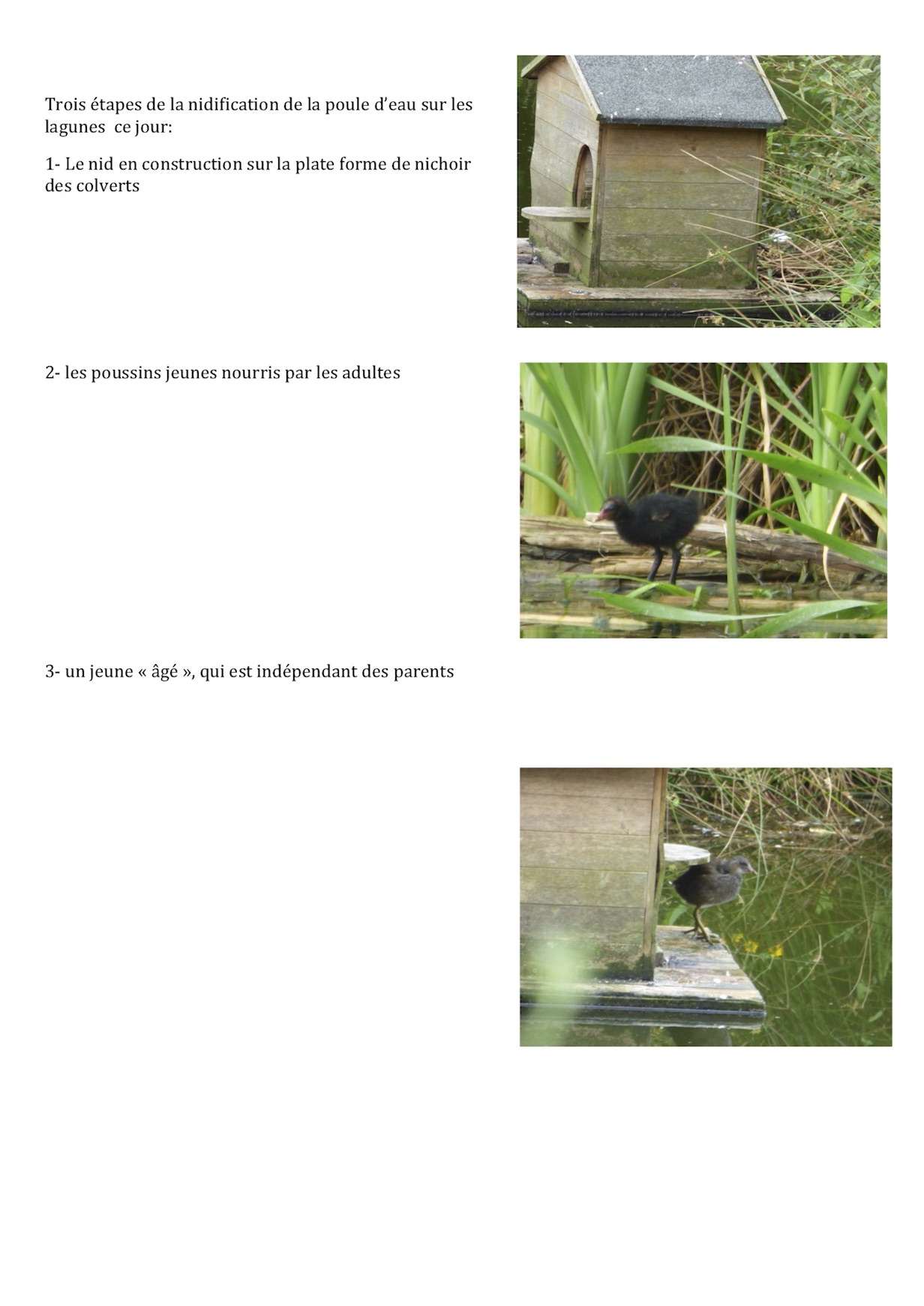 Trois étapes de la nidification de la poule d'eau sur les lagunes  ce jour:

1- Le nid en construction sur la plate forme de nichoir des colverts

2- les poussins jeunes nourris par les adultes

3- un jeune « âgé », qui est indépendant des parents